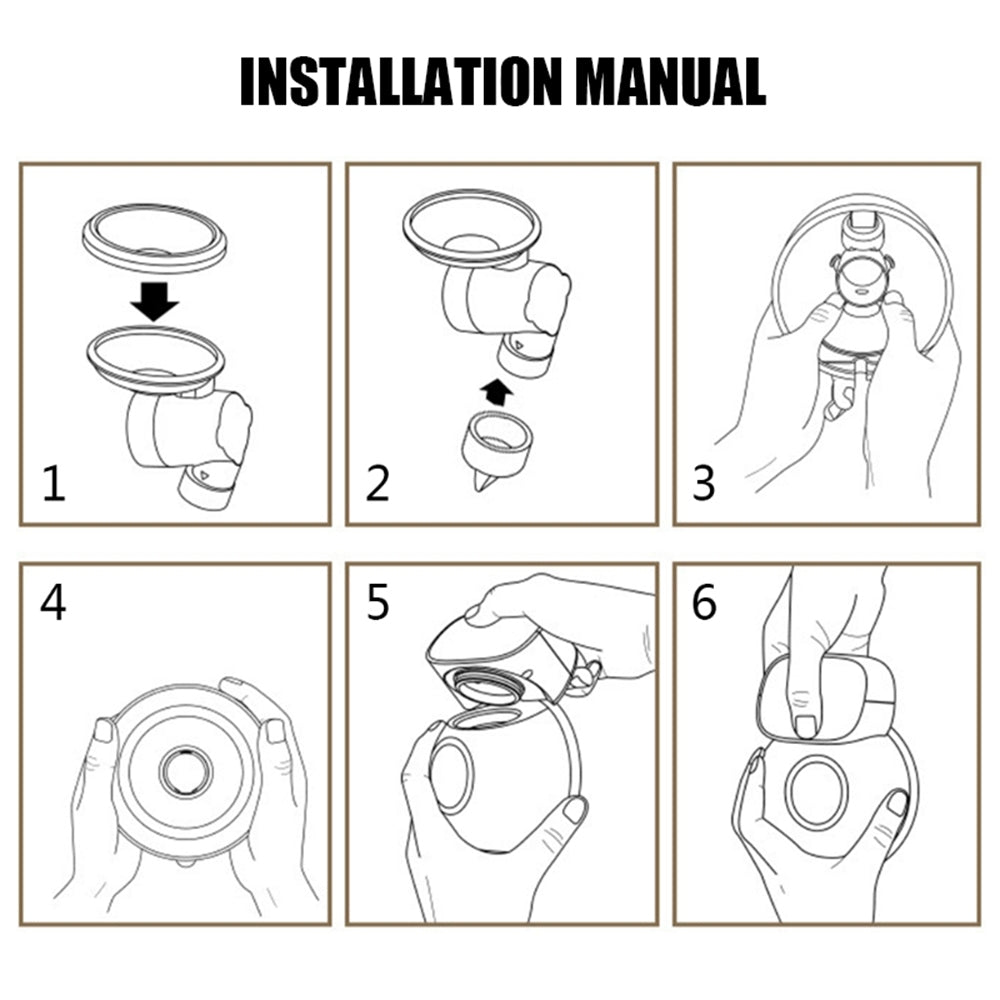 INSTALLATION MANUAL

1

2

3

4

5

6