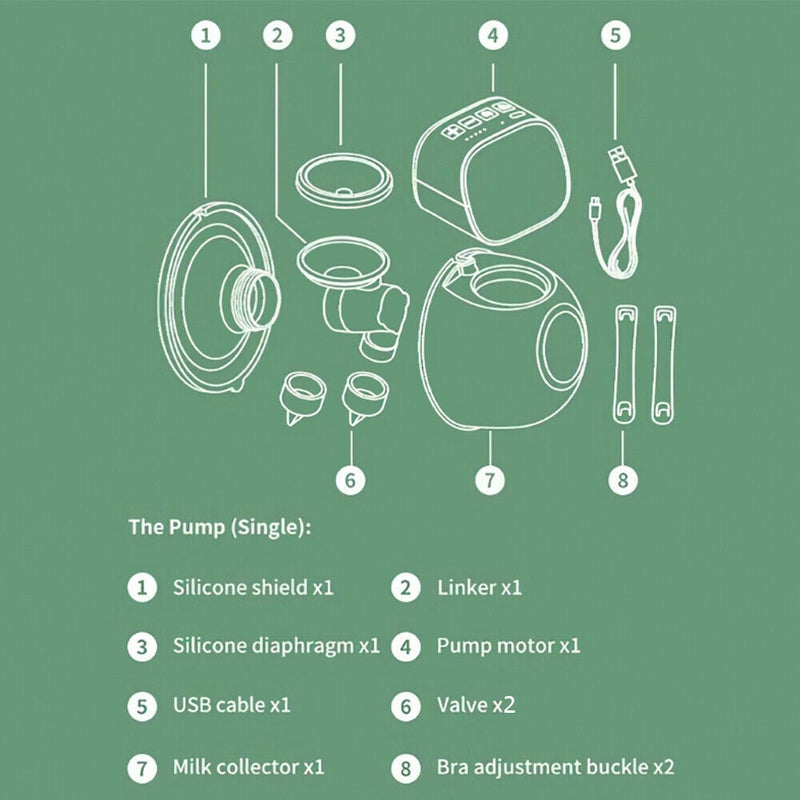 1 2 3 4 5

6 7 8

The Pump (Single):

1 Silicone shield x1
2 Linker x1

3 Silicone diaphragm x1
4 Pump motor x1

5 USB cable x1
6 Valve x2

7 Milk collector x1
8 Bra adjustment buckle x2